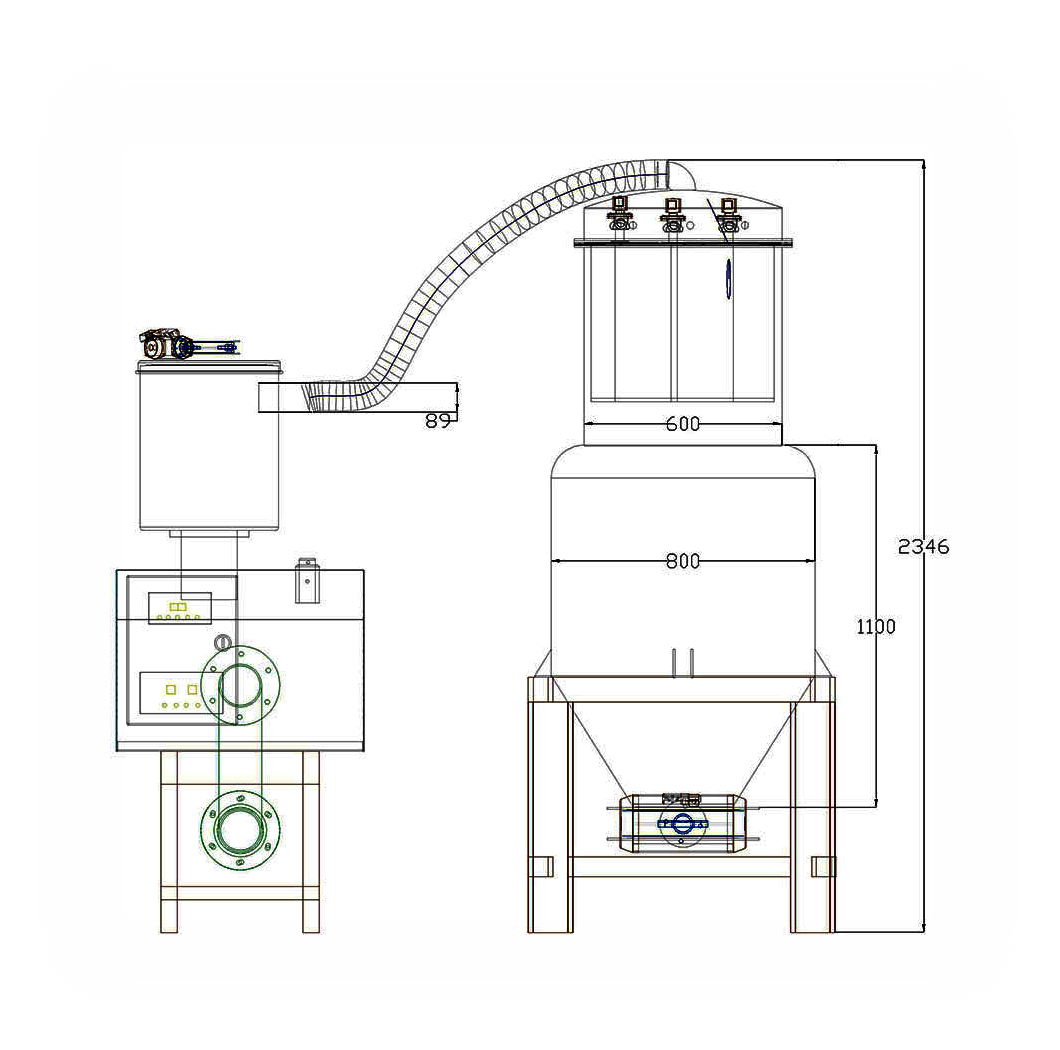 89
600
800
1100
2346